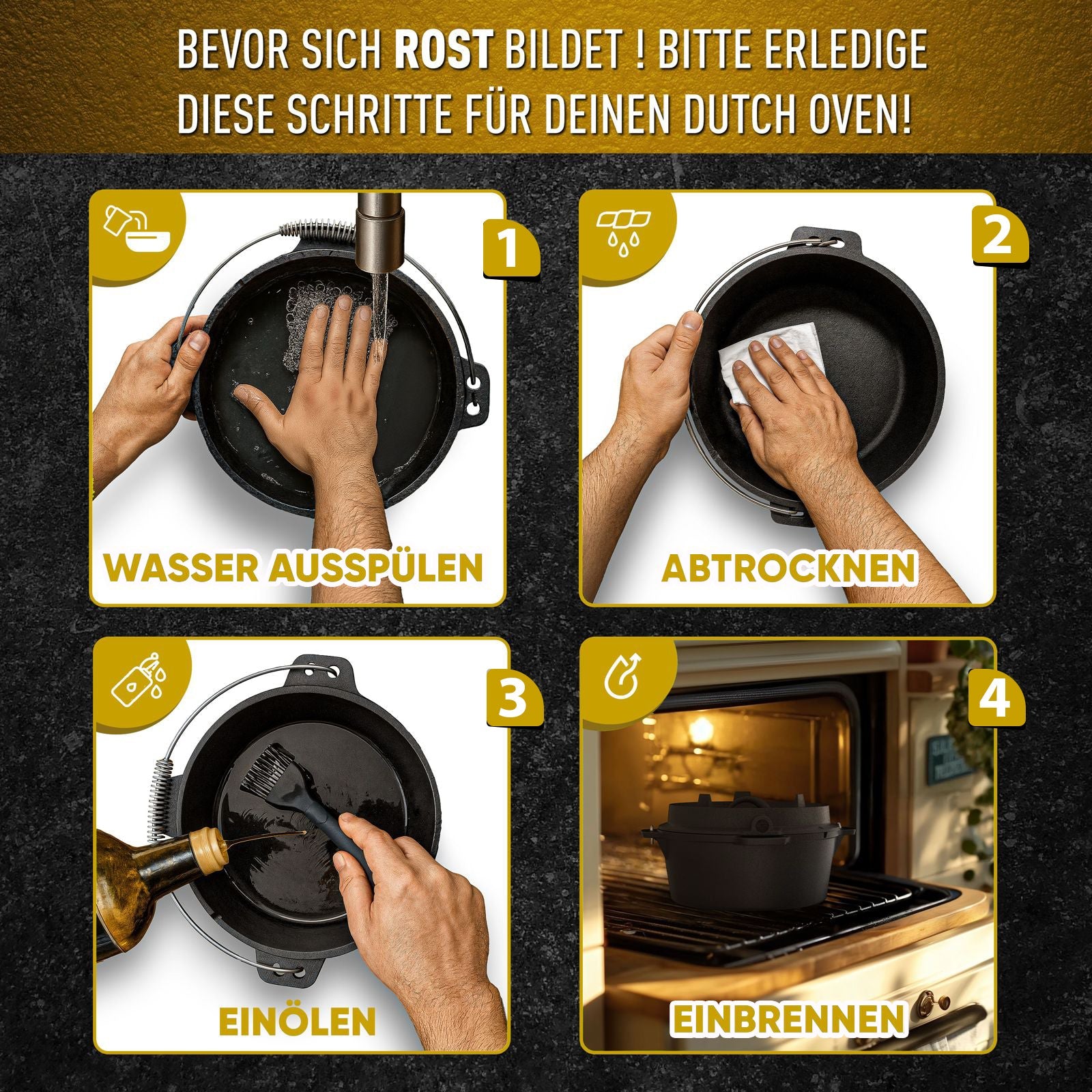 BEVOR SICH ROST BILDET ! BITTE ERLEDIGE DIESE SCHRITTE FÜR DEINEN DUTCH OVEN!

1
WASSER AUSSPÜLEN

2
ABTROCKNEN

3
EINÖLEN

4
EINBRENNEN