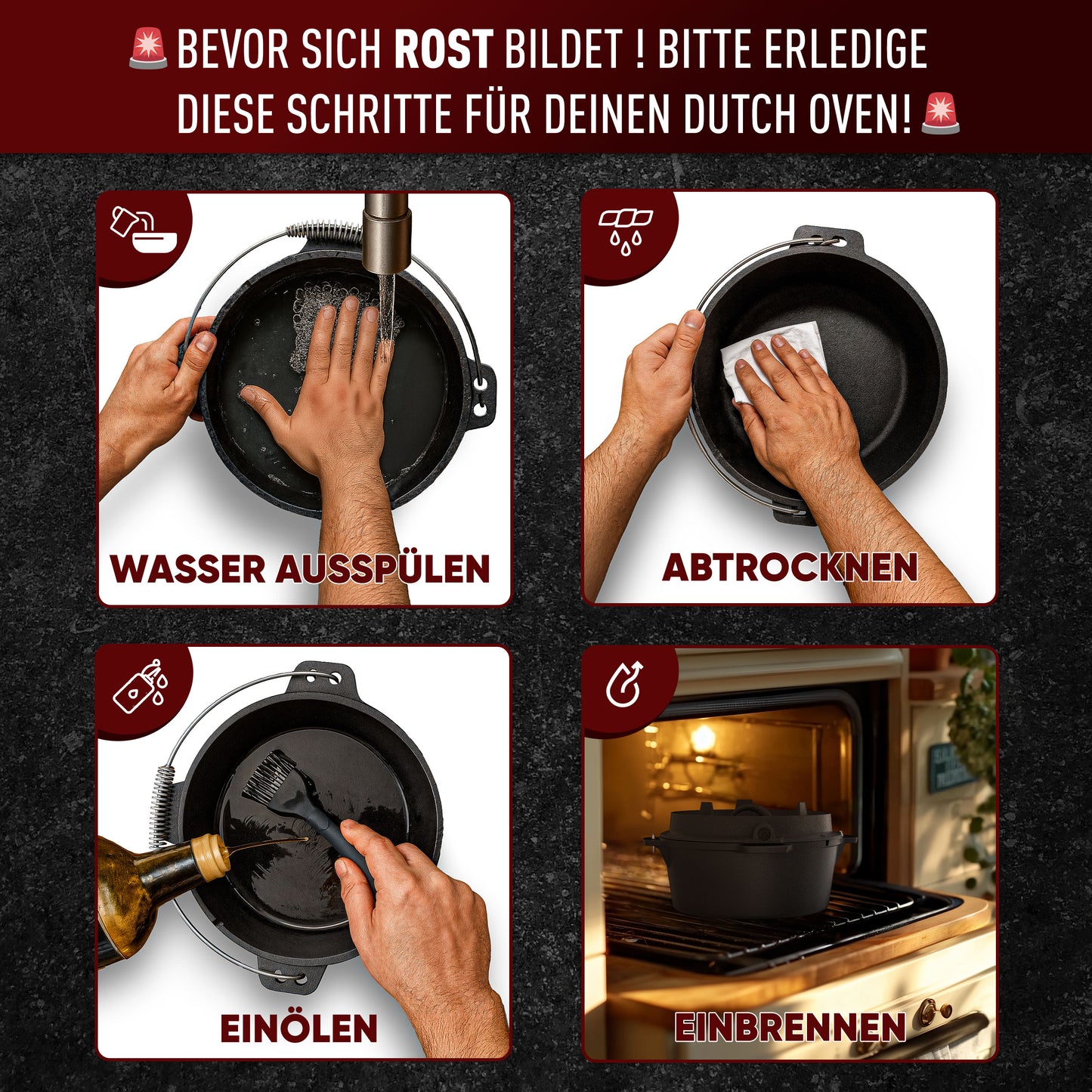 🚨 BEVOR SICH ROST BILDET ! BITTE ERLEDIGE DIESE SCHRITTE FÜR DEINEN DUTCH OVEN! 🚨

WASSER AUSSPÜLEN

ABTROCKNEN

EINÖLEN

EINBRENNEN