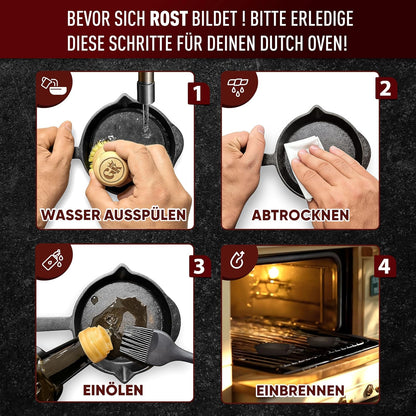 BEVOR SICH ROST BILDET ! BITTE ERLEDIGE DIESE SCHRITTE FÜR DEINEN DUTCH OVEN!

1
WASSER AUSSPÜLEN

2
ABTROCKNEN

3
EINÖLEN

4
EINBRENNEN