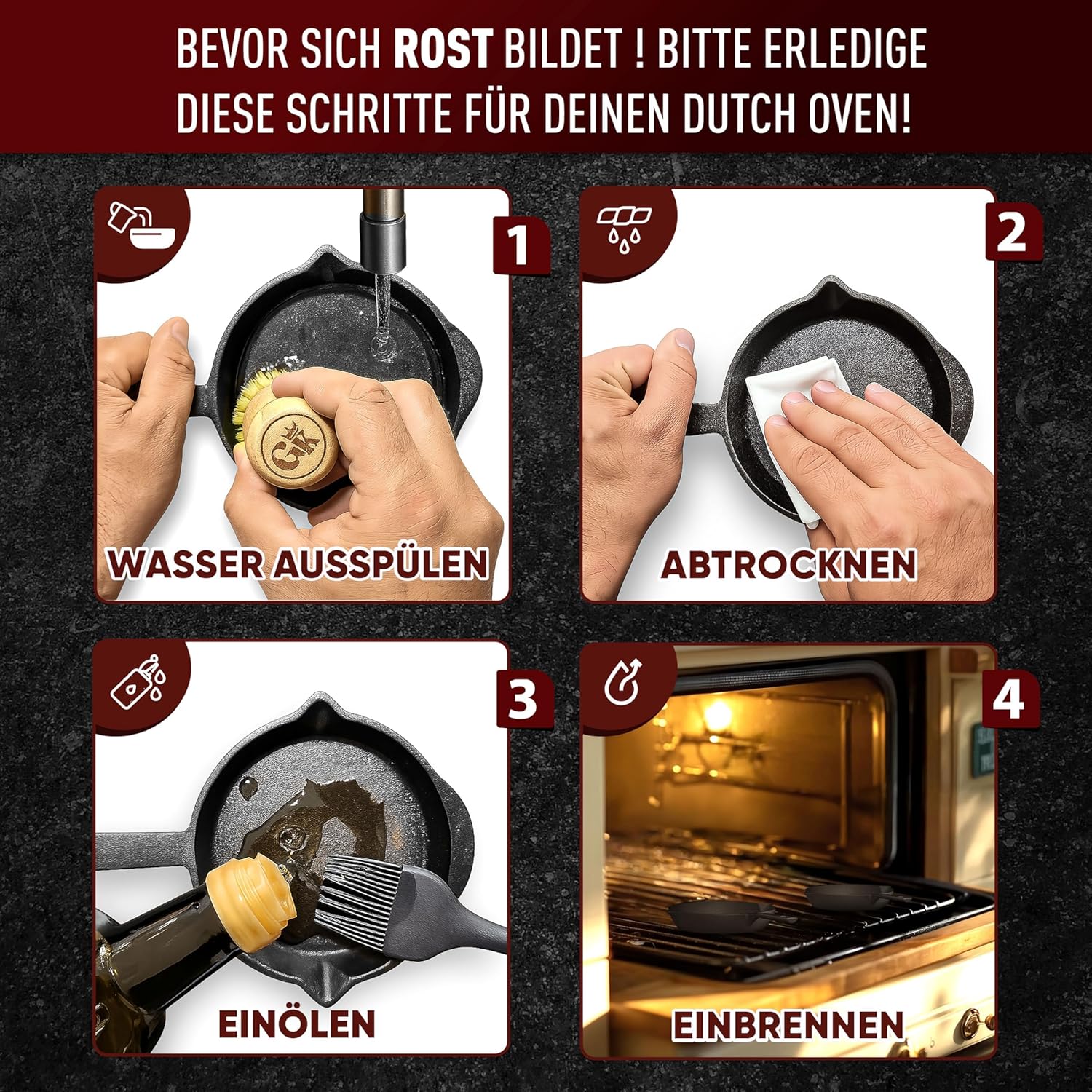 BEVOR SICH ROST BILDET ! BITTE ERLEDIGE DIESE SCHRITTE FÜR DEINEN DUTCH OVEN!

1
GK
WASSER AUSSPÜLEN

2
ABTROCKNEN

3
EINÖLEN

4
EINBRENNEN