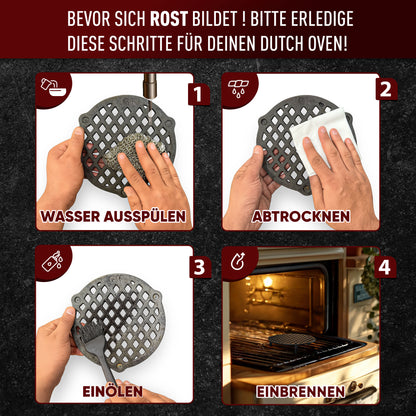 BEVOR SICH ROST BILDET ! BITTE ERLEDIGE DIESE SCHRITTE FÜR DEINEN DUTCH OVEN!

1

WASSER AUSSPÜLEN

2

ABTROCKNEN

3

EINÖLEN

4

EINBRENNEN