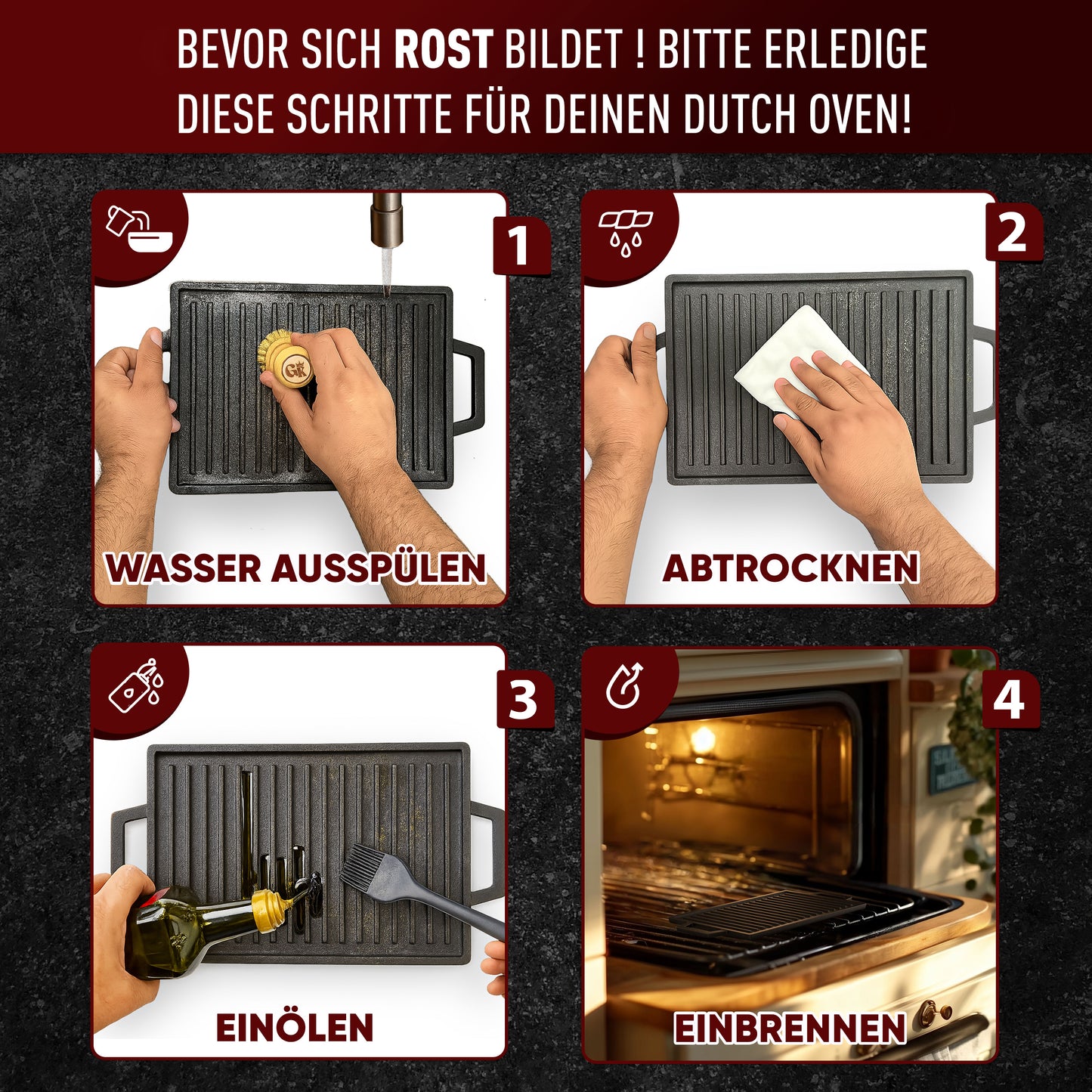 BEVOR SICH ROST BILDET ! BITTE ERLEDIGE DIESE SCHRITTE FÜR DEINEN DUTCH OVEN!

1

GK

WASSER AUSSPÜLEN

2

ABTROCKNEN

3

EINÖLEN

4

EINBRENNEN