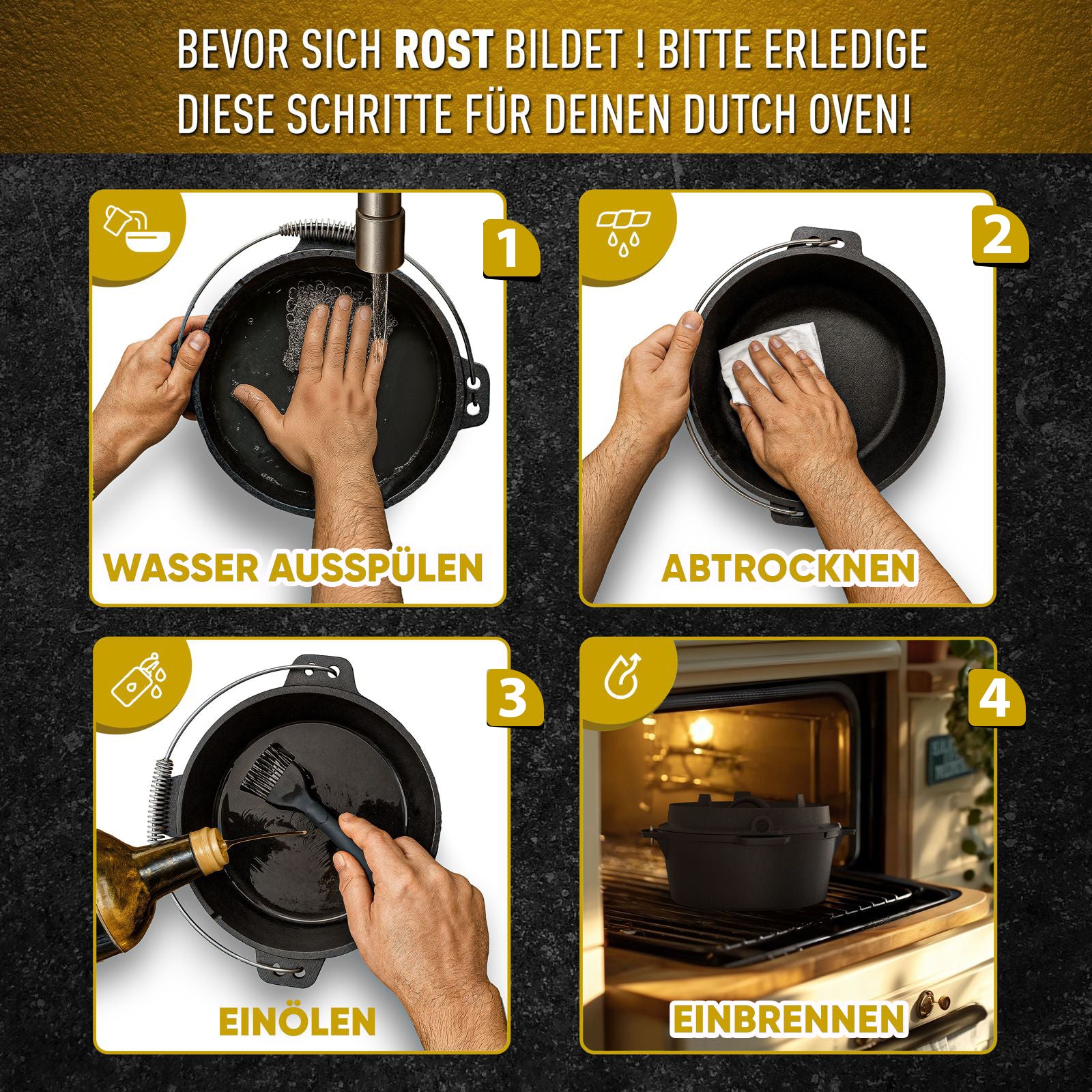 BEVOR SICH ROST BILDET ! BITTE ERLEDIGE DIESE SCHRITTE FÜR DEINEN DUTCH OVEN!

1

WASSER AUSSPÜLEN

2

ABTROCKNEN

3

EINÖLEN

4

EINBRENNEN