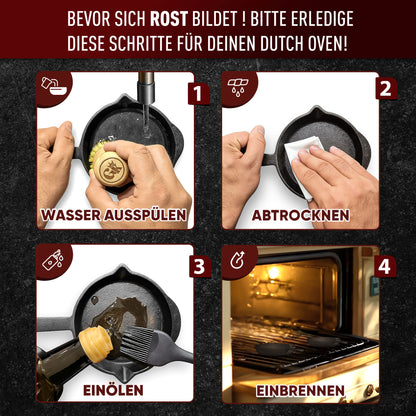 BEVOR SICH ROST BILDET ! BITTE ERLEDIGE DIESE SCHRITTE FÜR DEINEN DUTCH OVEN!

1
WASSER AUSSPÜLEN

2
ABTROCKNEN

3
EINÖLEN

4
EINBRENNEN