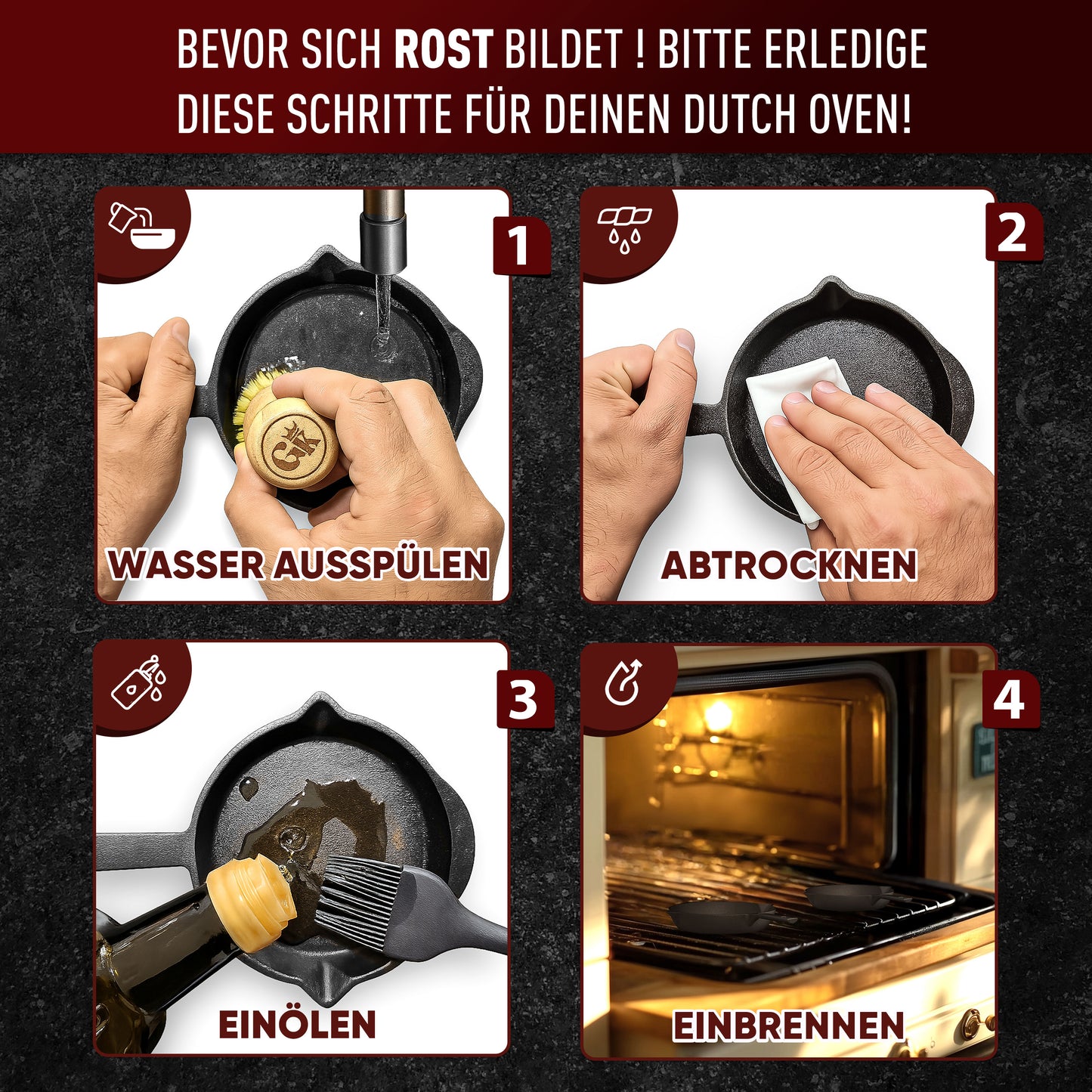 BEVOR SICH ROST BILDET ! BITTE ERLEDIGE DIESE SCHRITTE FÜR DEINEN DUTCH OVEN!

1

GK

WASSER AUSSPÜLEN

2

ABTROCKNEN

3

EINÖLEN

4

EINBRENNEN